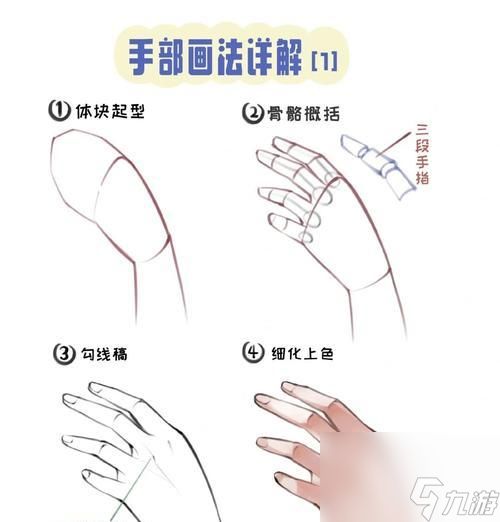 手部画法详解 [1]

① 体块起型

② 骨骼概括

三段手指

③ 勾线稿

④ 细化上色

九游